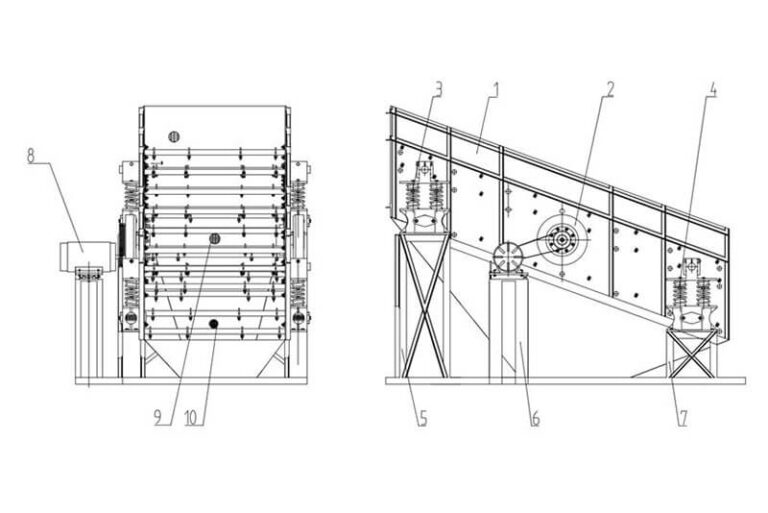 8

9 10

3 1 2 4

5 6 7